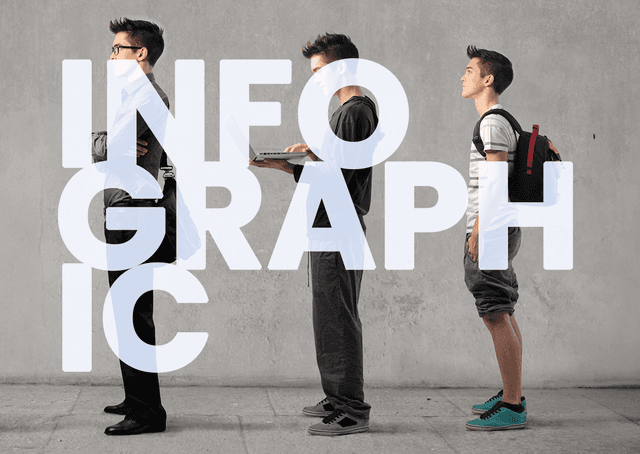 INFO
GRAPH
IC