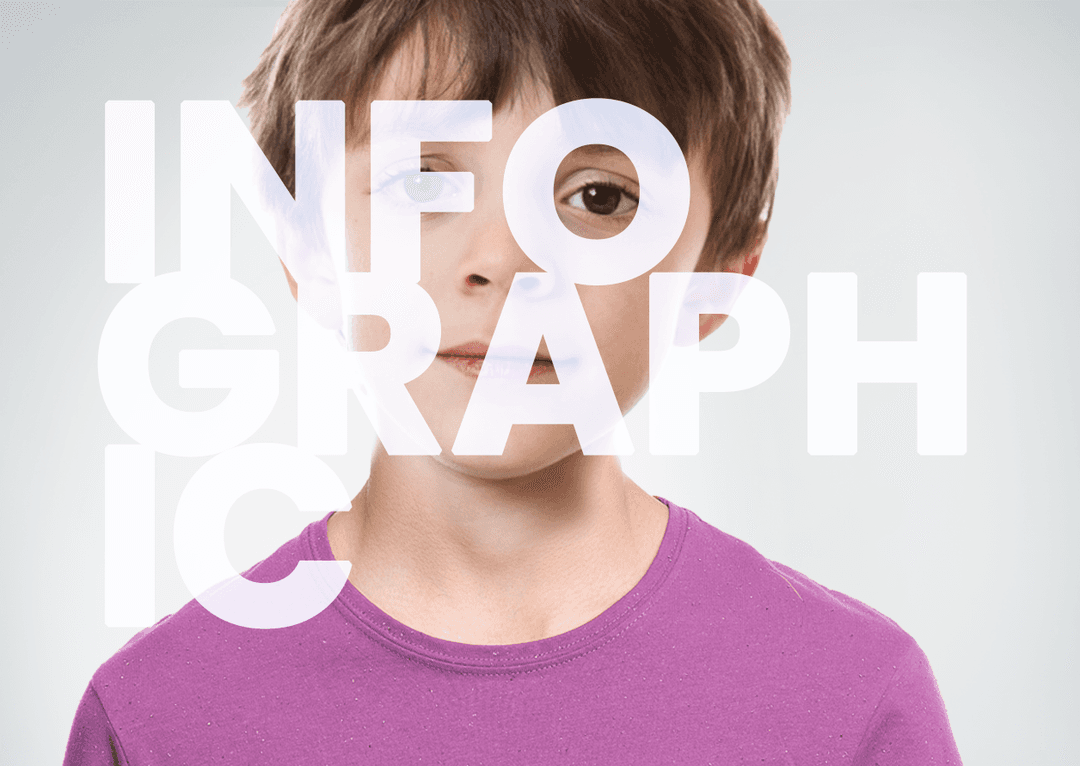 INFO
GRAPH
IC