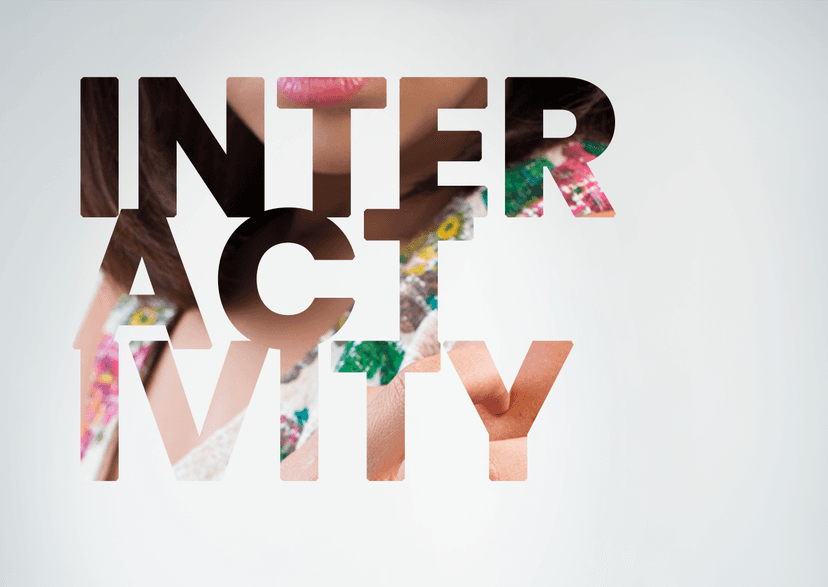 INTER
ACT
IVITY