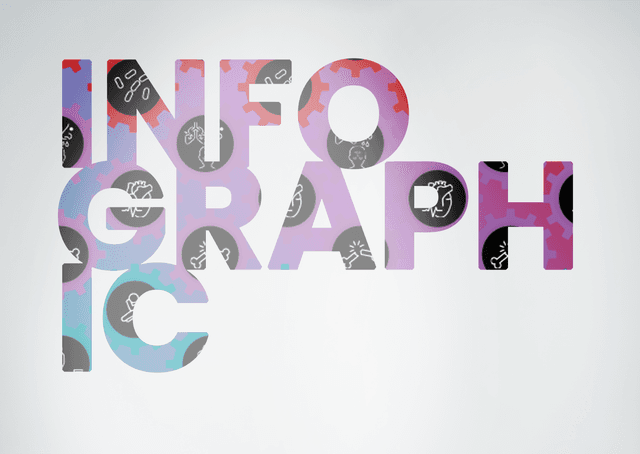 INFO
GRAPH
IC